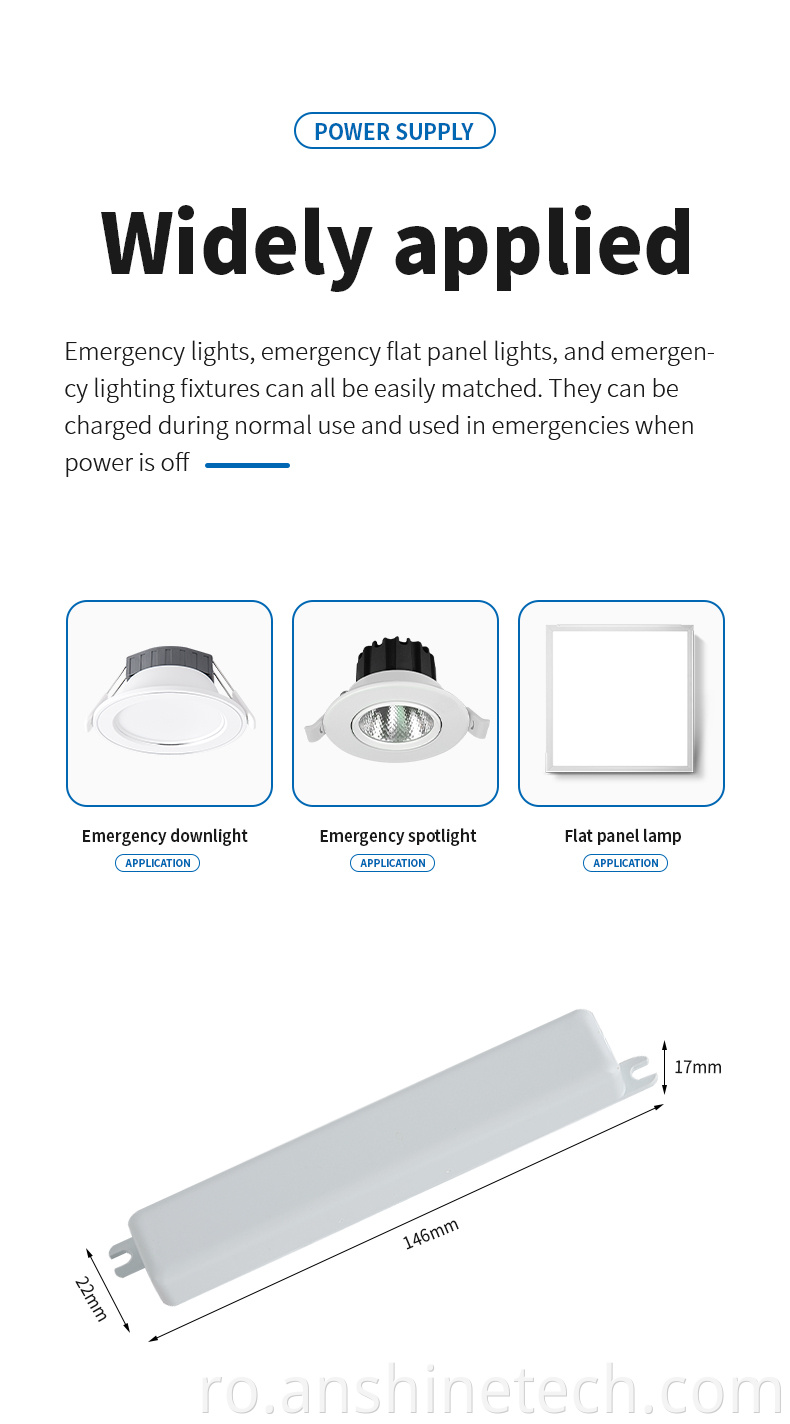 POWER SUPPLY

Widely applied

Emergency lights, emergency flat panel lights, and emergency lighting fixtures can all be easily matched. They can be charged during normal use and used in emergencies when power is off

Emergency downlight
APPLICATION

Emergency spotlight
APPLICATION

Flat panel lamp
APPLICATION

17mm

146mm

22mm

ro.anshinetech.com